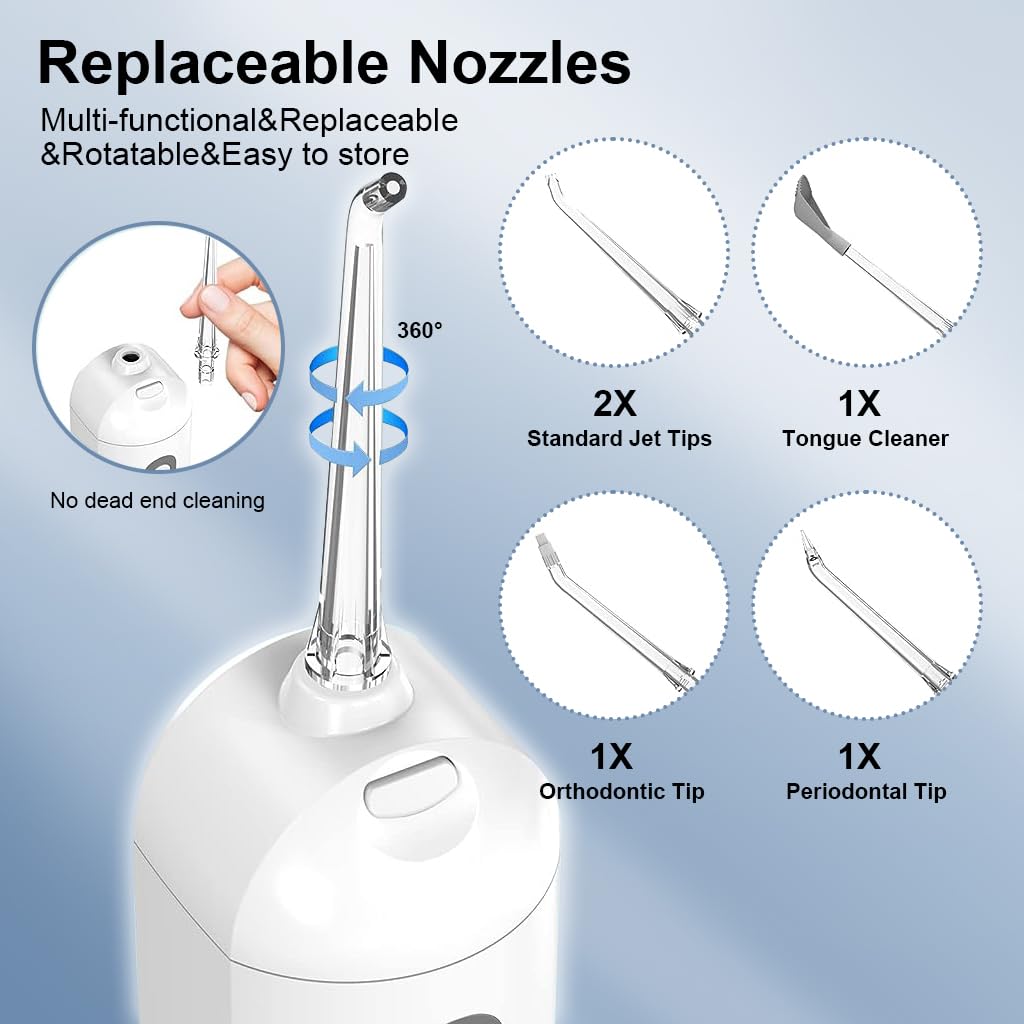 Replaceable Nozzles

Multi-functional&Replaceable &Rotatable&Easy to store

360°

No dead end cleaning

2X
Standard Jet Tips

1X
Tongue Cleaner

1X
Orthodontic Tip

1X
Periodontal Tip